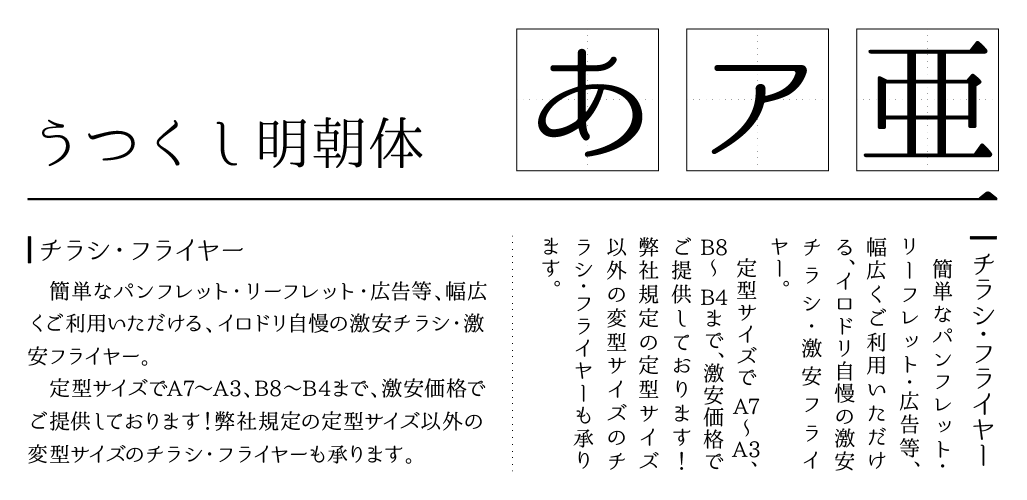 うつくし明朝体

あ ア 亜

チラシ・フライヤー

簡単なパンフレット・リーフレット・広告等、幅広くご利用いただける、イロドリ自慢の激安チラシ・激安フライヤー。

定型サイズでA7～A3、B8～B4まで、激安価格でご提供しております！弊社規定の定型サイズ以外の変型サイズのチラシ・フライヤーも承ります。

チラシ・フライヤー

簡単なパンフレット・リーフレット・広告等、幅広くご利用いただける、イロドリ自慢の激安チラシ・激安フライヤー。

定型サイズでA7～A3、B8～B4まで、激安価格でご提供しております！弊社規定の定型サイズ以外の変型サイズのチラシ・フライヤーも承ります。